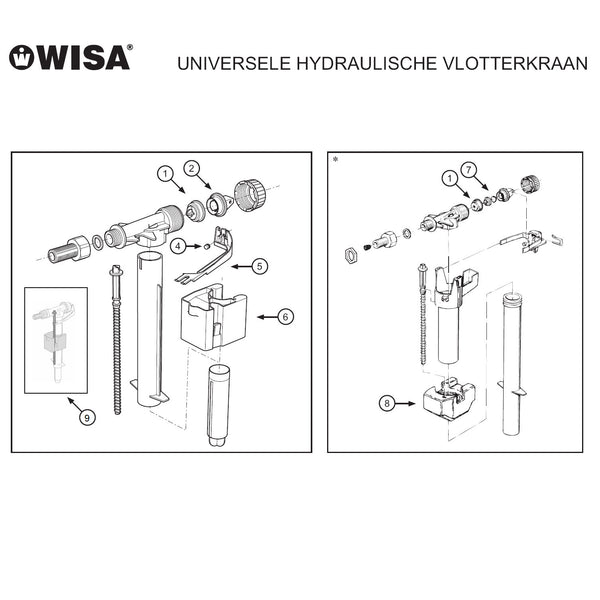 WISA®

UNIVERSELE HYDRAULISCHE VLOTTERKRAAN

1
2
4
5
6
9

*
1
7
8