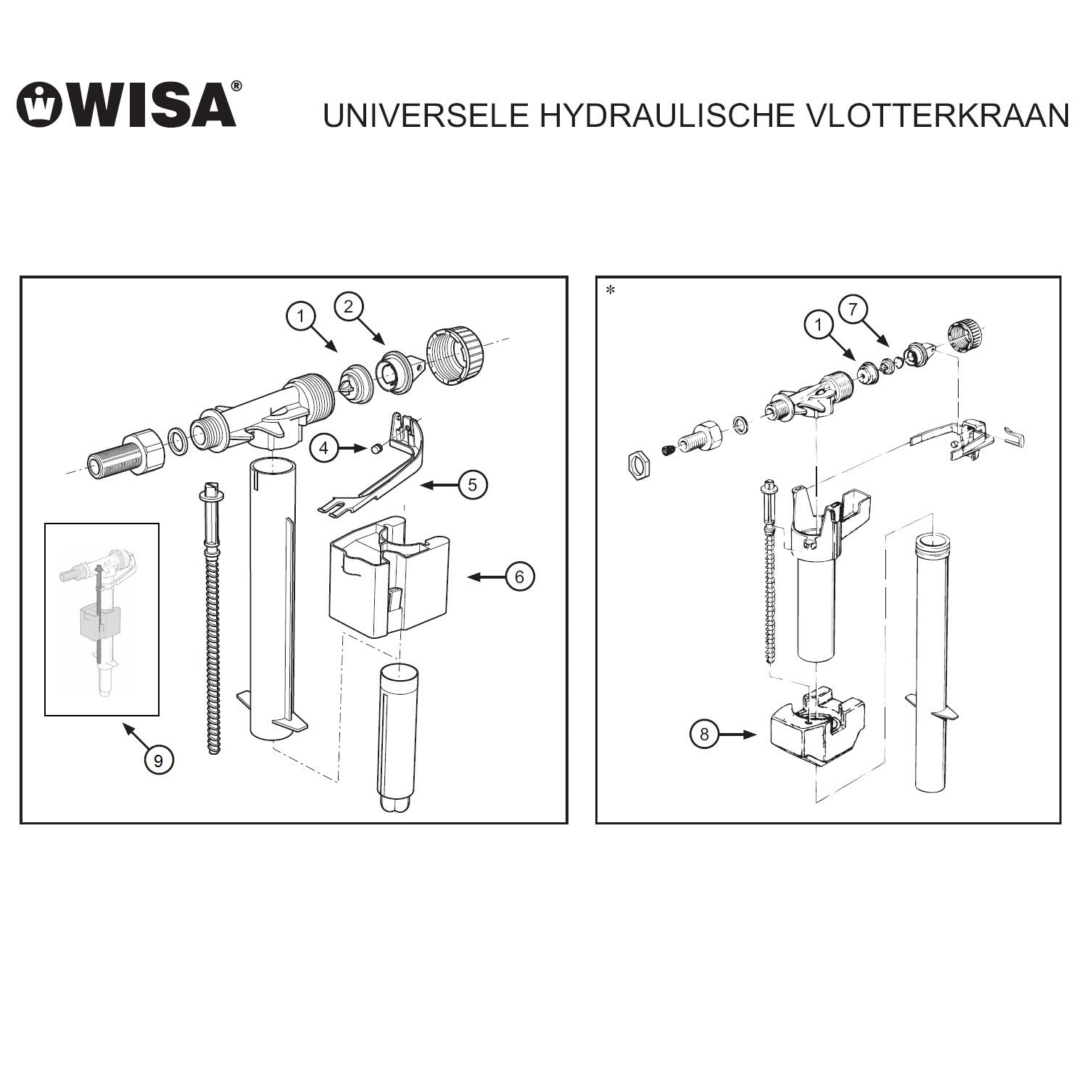 WISA®

UNIVERSELE HYDRAULISCHE VLOTTERKRAAN

1
2
4
5
6
9

*
1
7
8