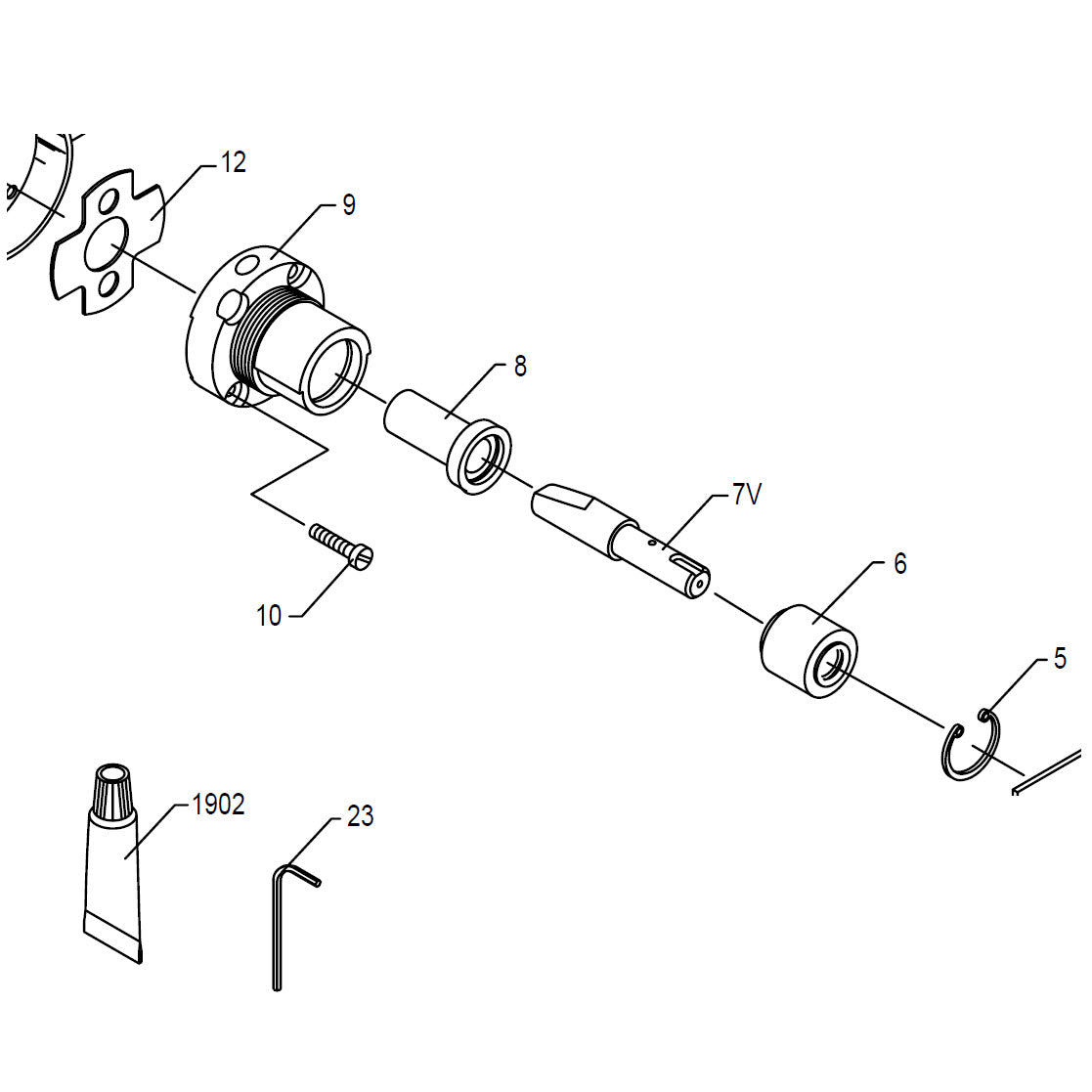 12

9

8

7V

10

6

5

1902

23