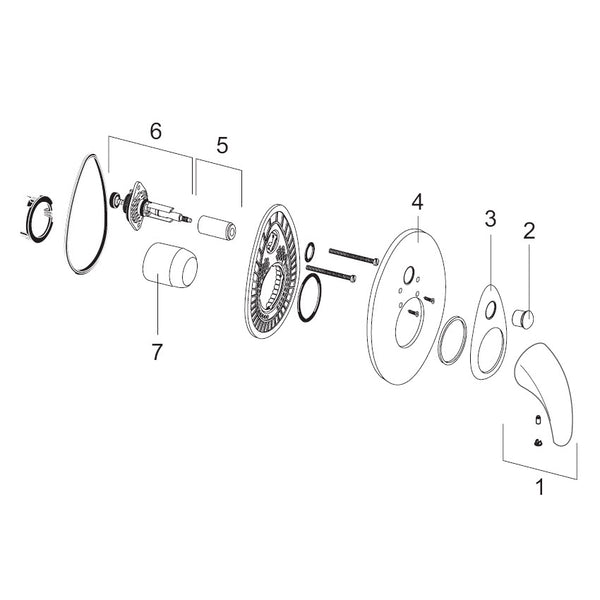 6
5
4
3
2
7
1