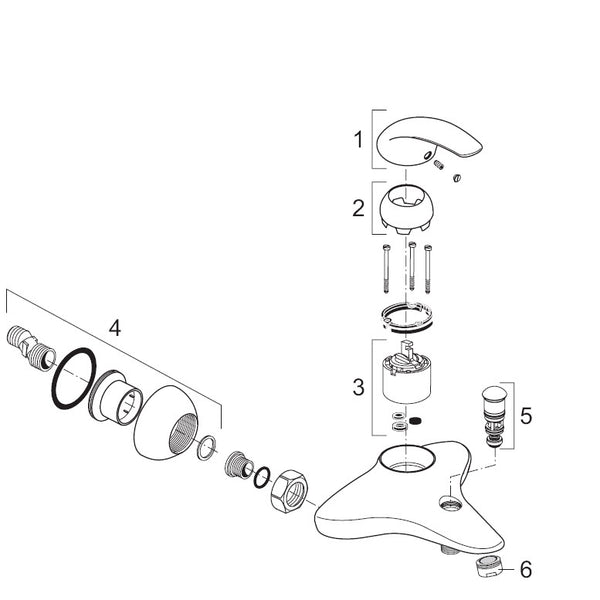 1
2
4
3
5
6