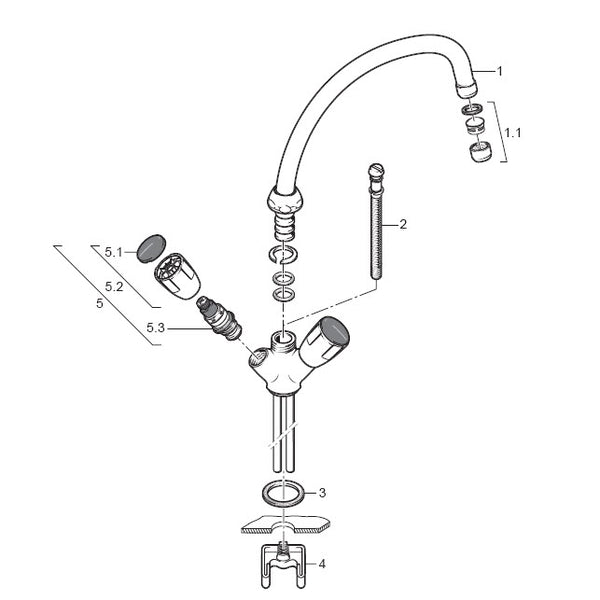 1
1.1
2
5.1
5.2
5
5.3
3
4