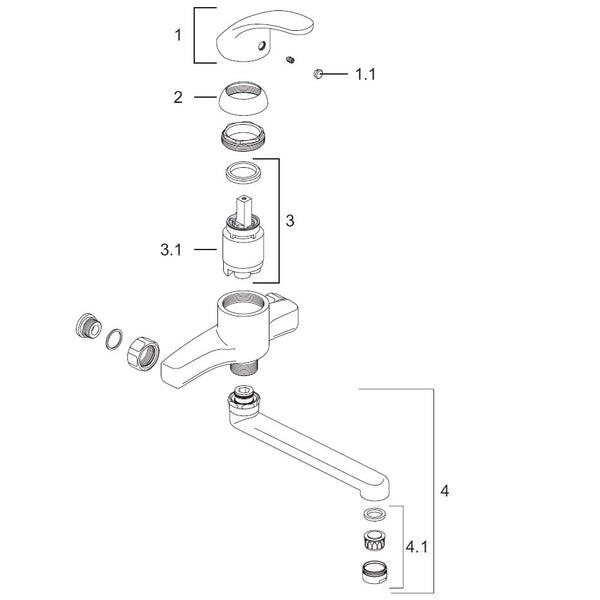 1
1.1
2
3
3.1
4
4.1