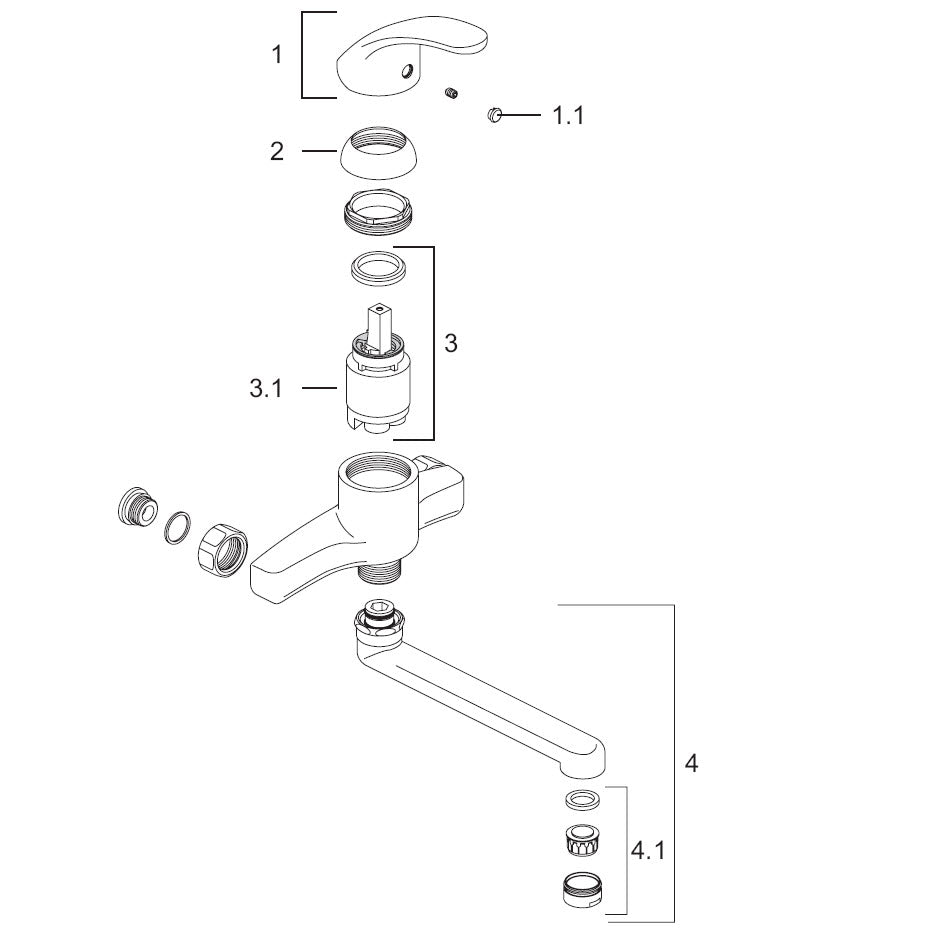 1
1.1
2
3
3.1
4
4.1