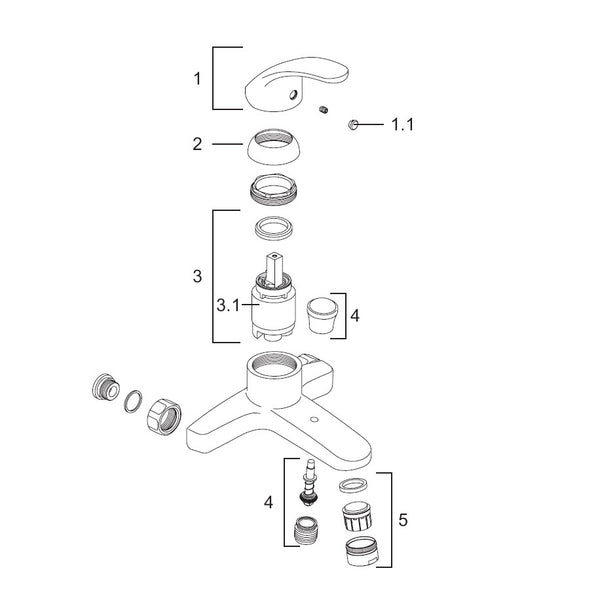 1
1.1
2
3
3.1
4
4
5