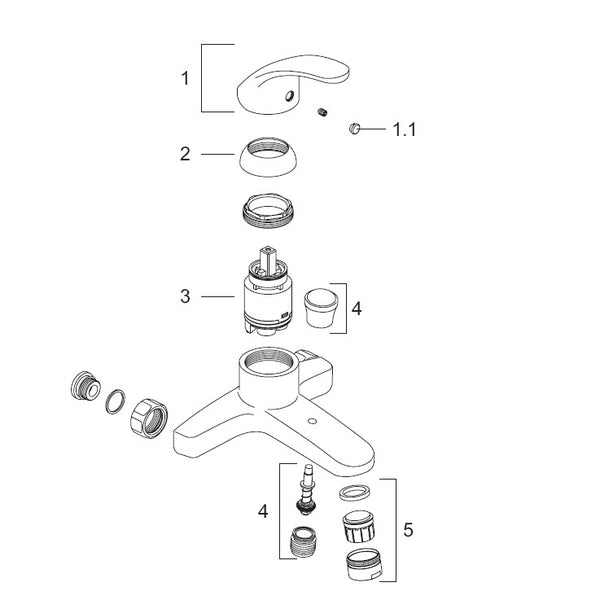 1
1.1
2
3
4
4
5