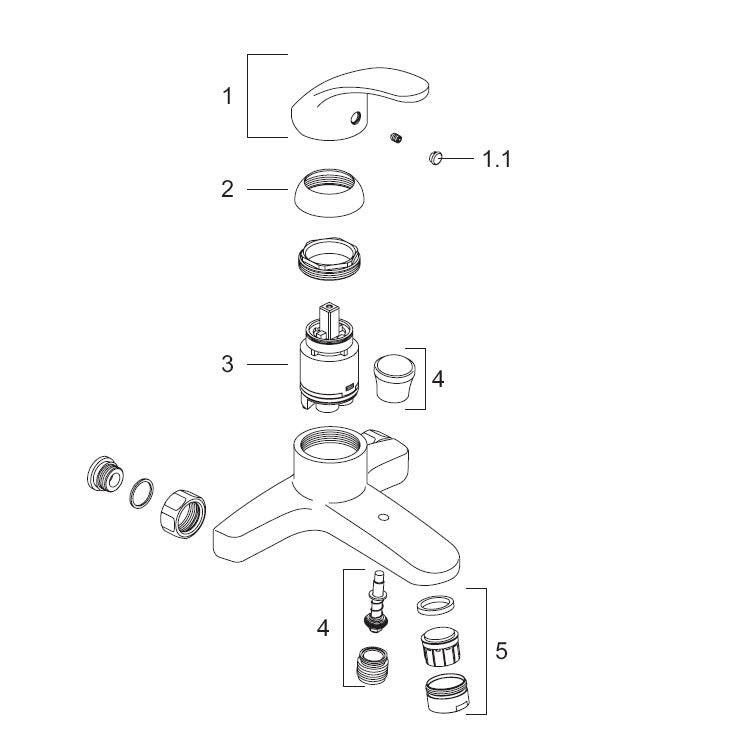 1
1.1
2
3
4
4
5