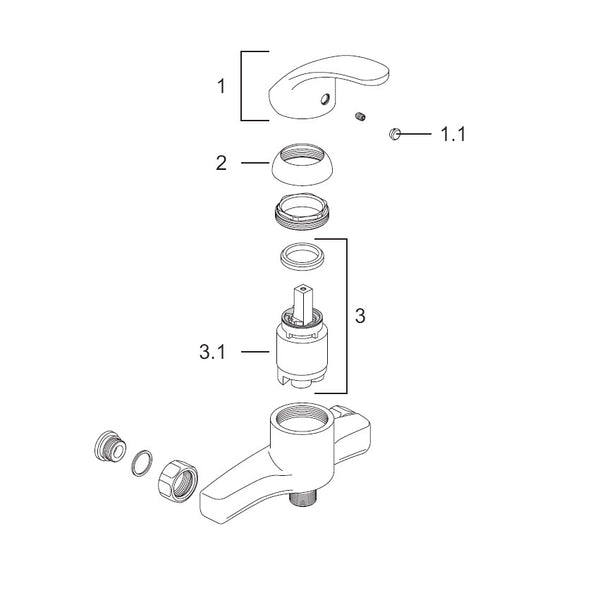 1
1.1
2
3
3.1