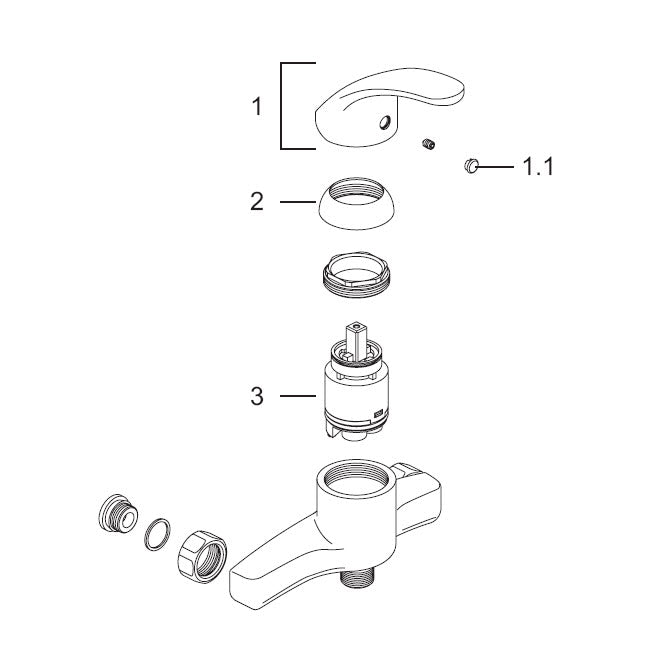 1

1.1

2

3