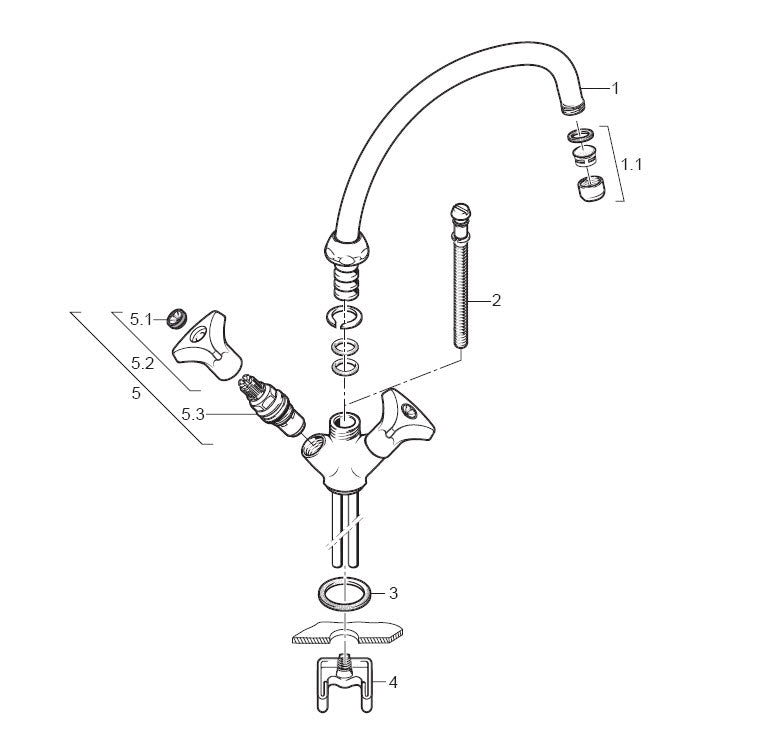 1
1.1
2
5.1
5.2
5
5.3
3
4