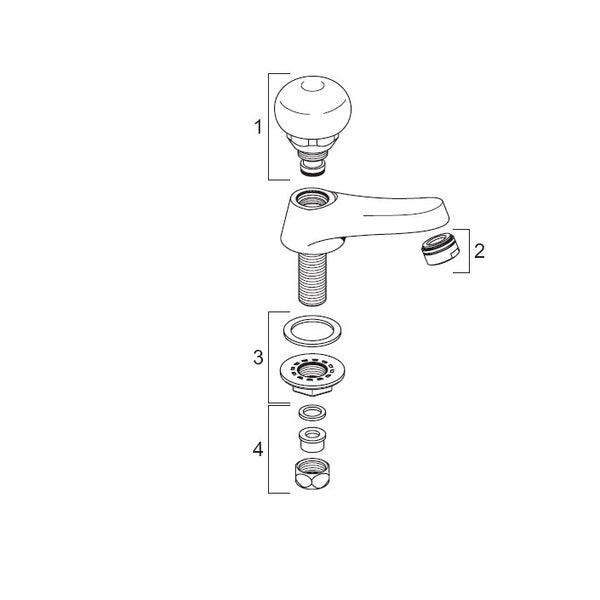 1

2

3

4