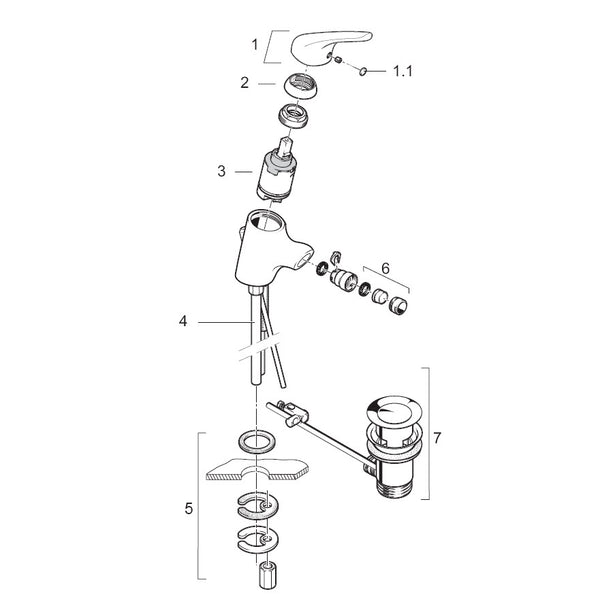 1
1.1
2
3
6
4
7
5