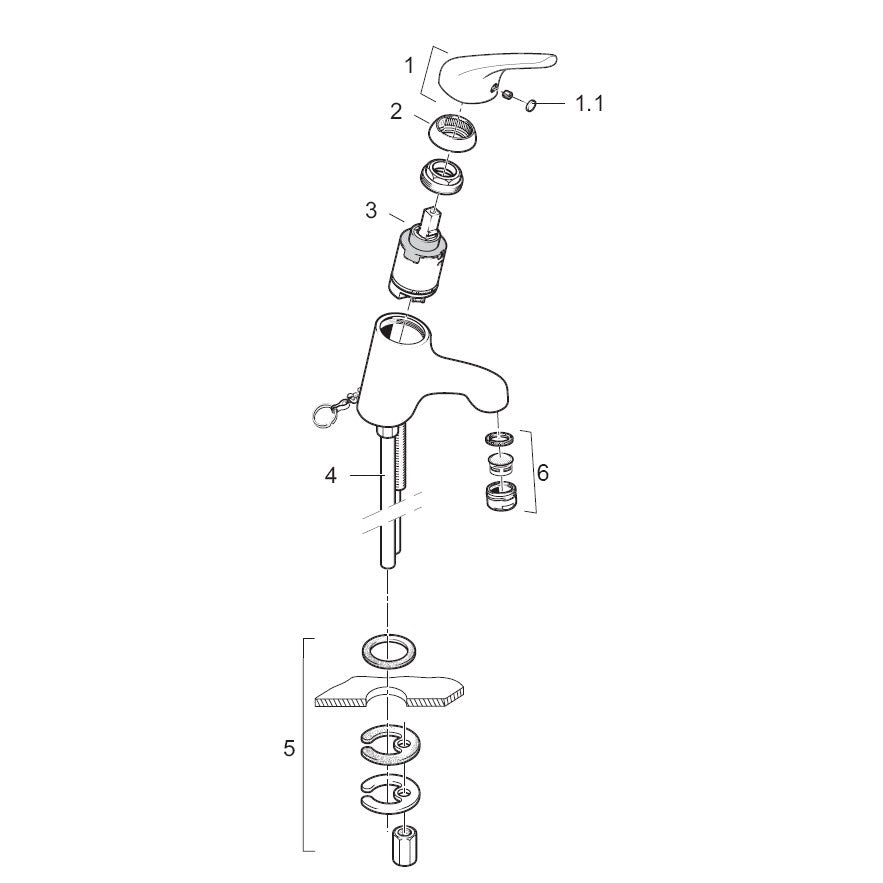 1
1.1
2
3
4
6
5