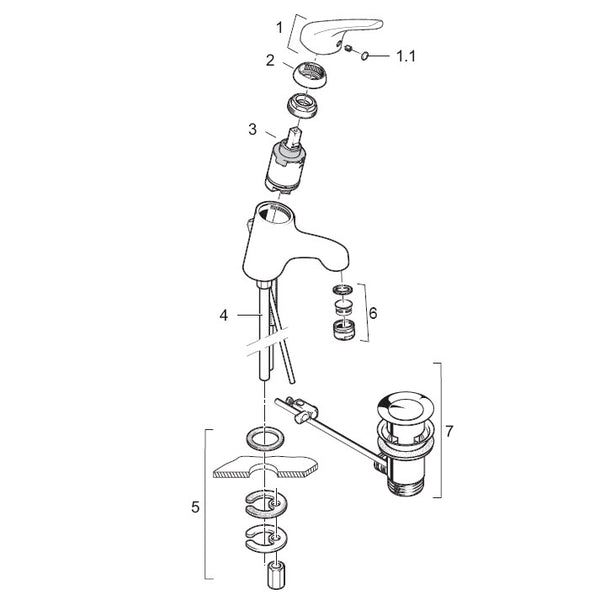 1
1.1
2
3
4
6
7
5