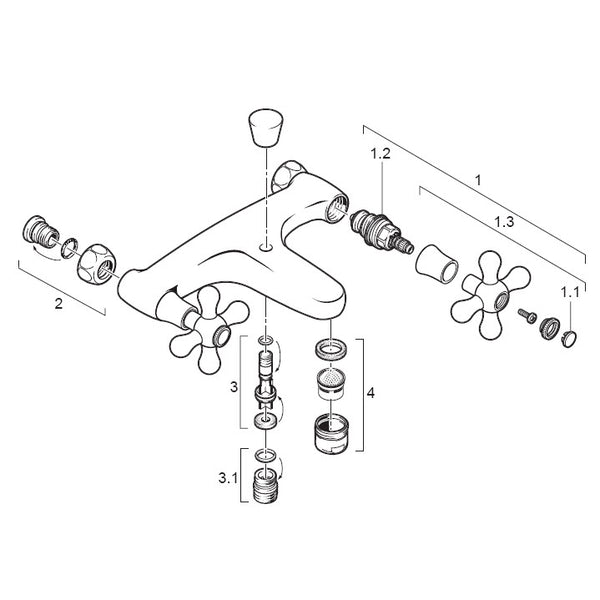 1.2
1
1.3
1.1
2
3
4
3.1