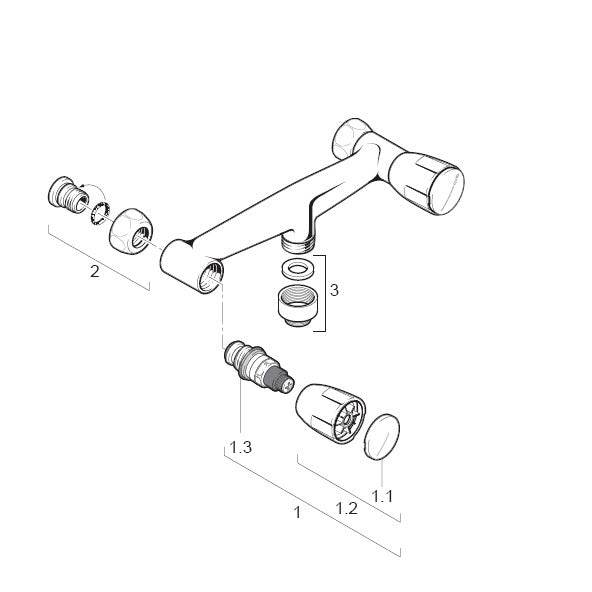 2
3
1.3
1.1
1.2
1