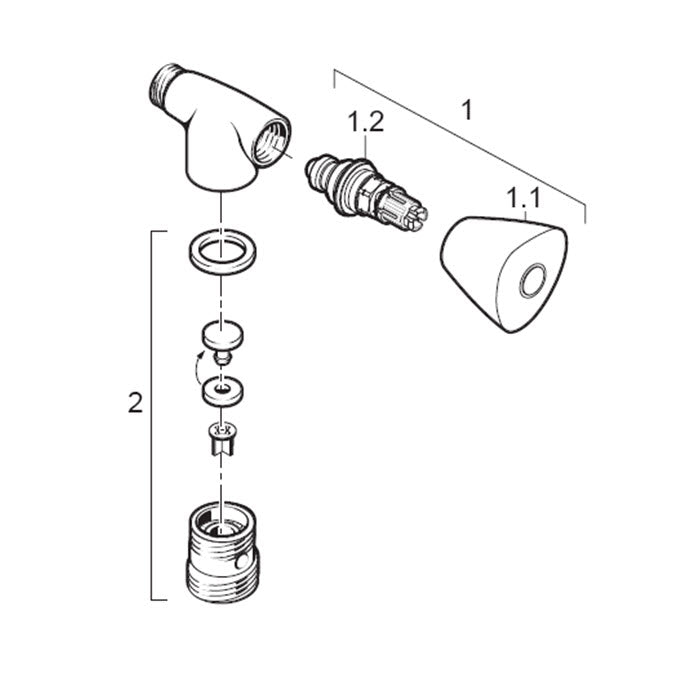 1
1.2
1.1
2