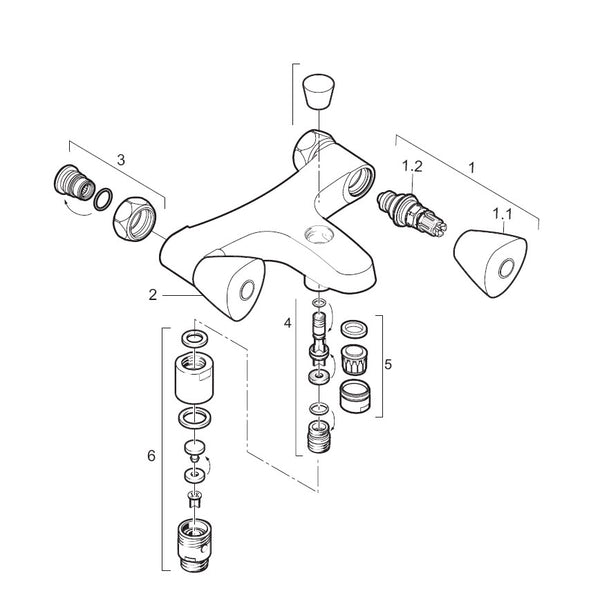 3
1.2
1
1.1
2
4
5
6