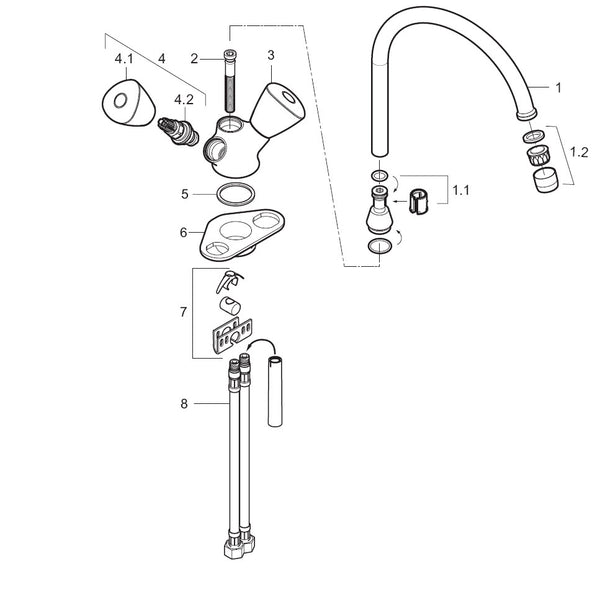 4.1
4
2
3
4.2
1
1.2
1.1
5
6
7
8