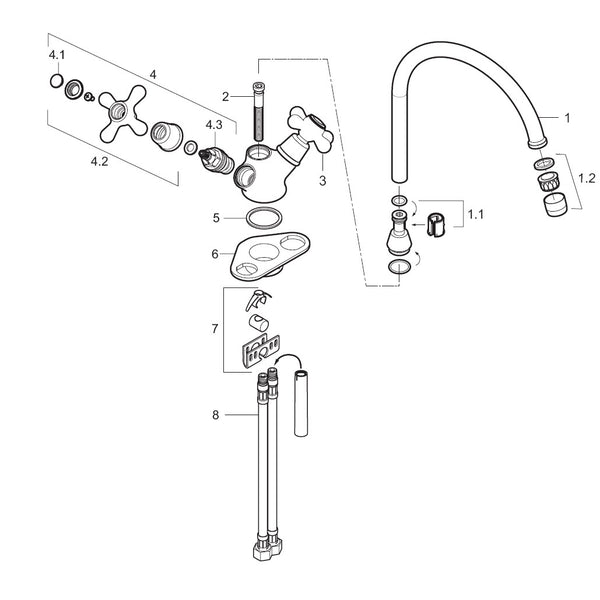 4.1
4
2
4.3
4.2
3
1
1.2
1.1
5
6
7
8