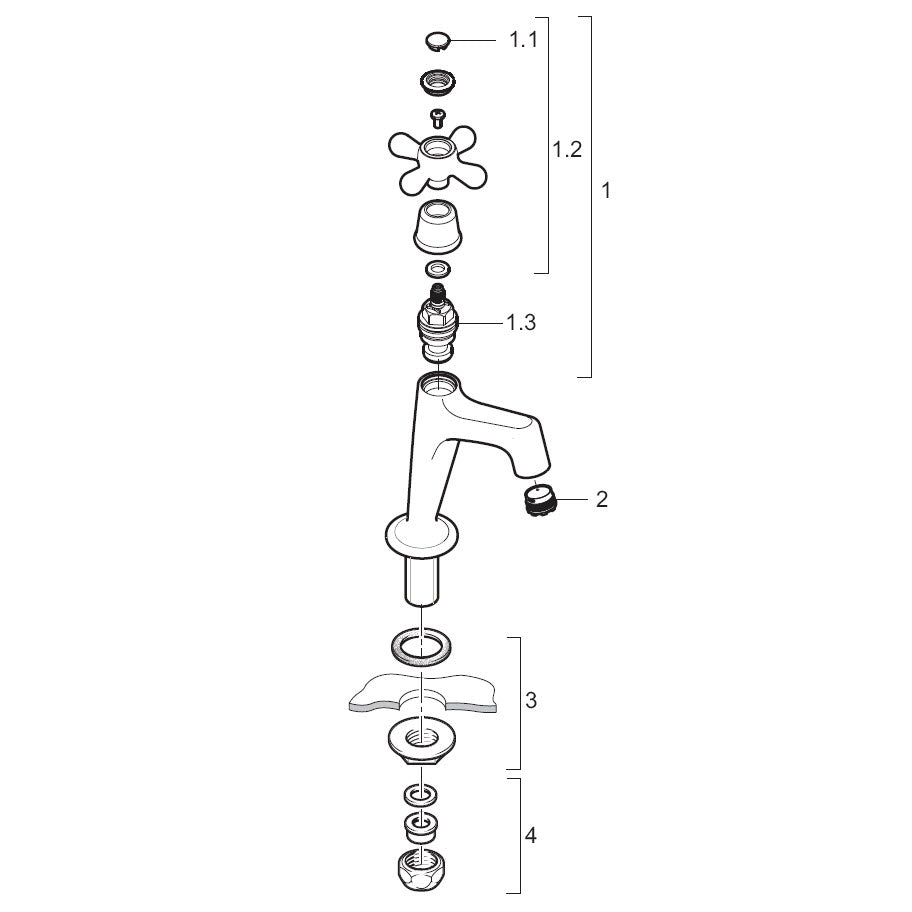 1.1
1.2
1
1.3
2
3
4