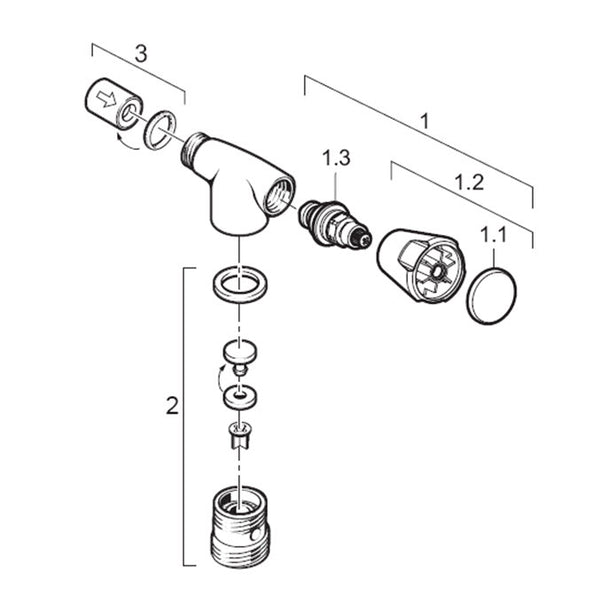 3

1

1.3

1.2

1.1

2