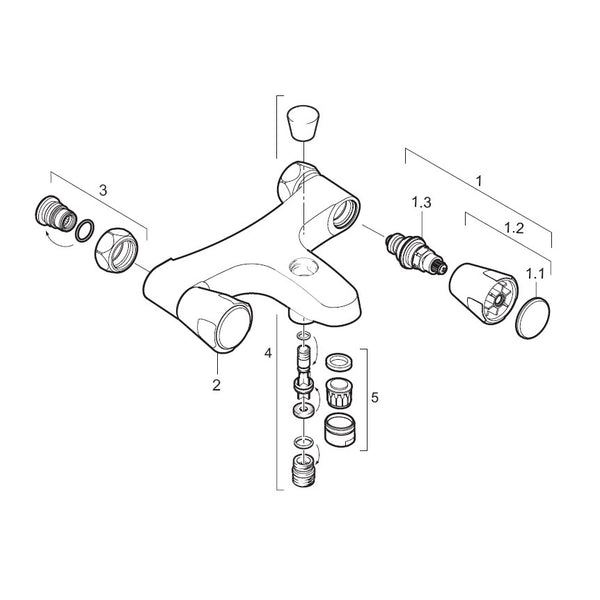 3

1

1.3

1.2

1.1

2

4

5