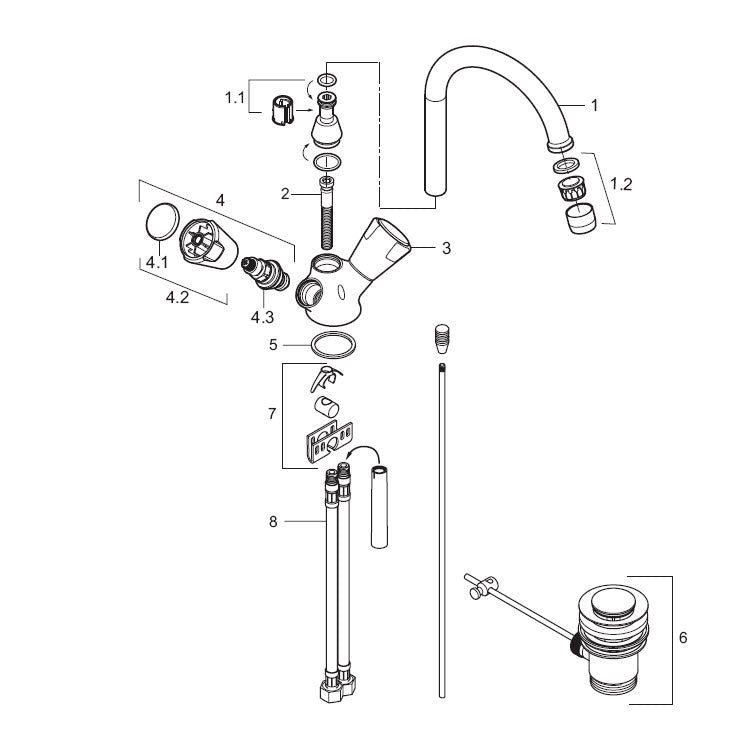 1.1
1
1.2
2
4
3
4.1
4.2
4.3
5
7
8
6