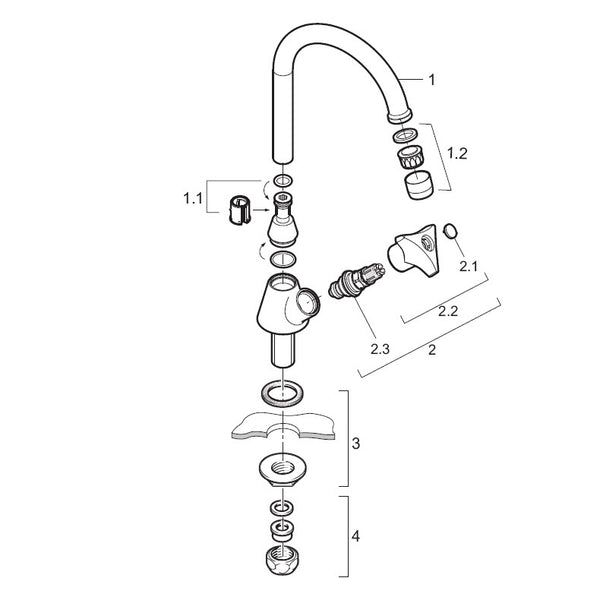 1

1.2

1.1

2.1

2.2

2.3

2

3

4