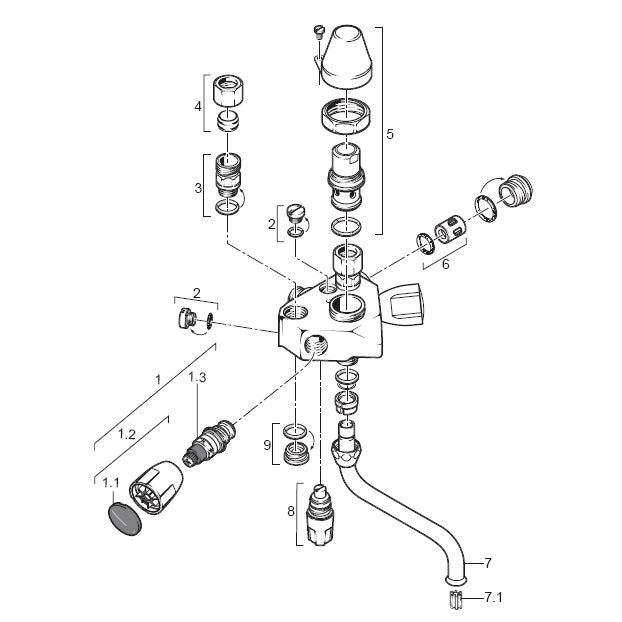 4
3
5
2
6
2
1
1.3
1.2
1.1
9
8
7
7.1