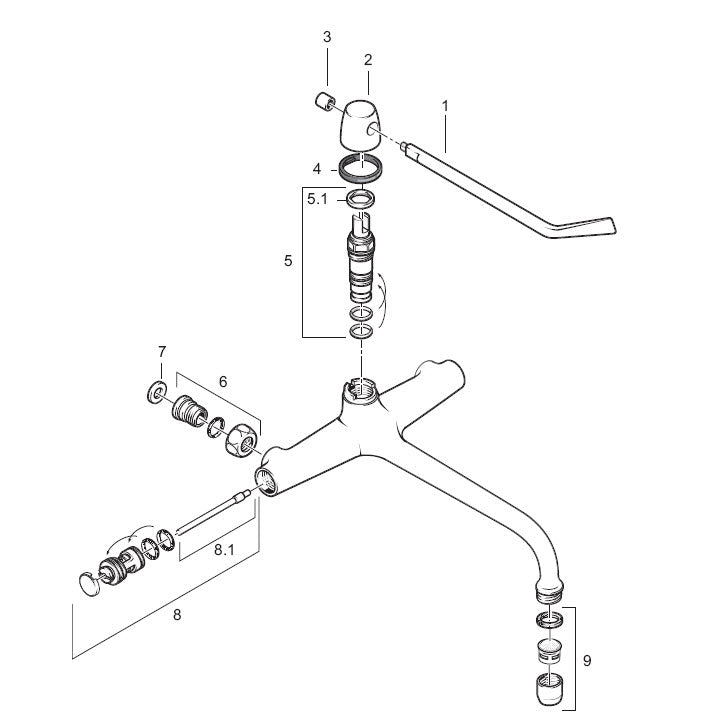 3
2
1
4
5.1
5
7
6
8.1
8
9