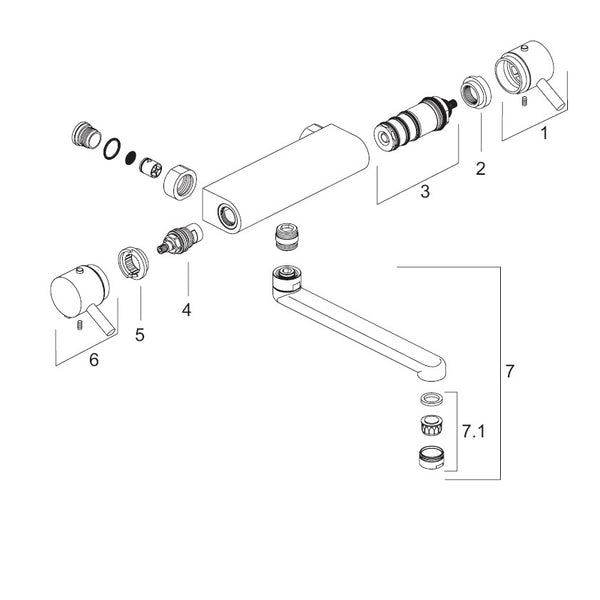 1
2
3
4
5
6
7
7.1