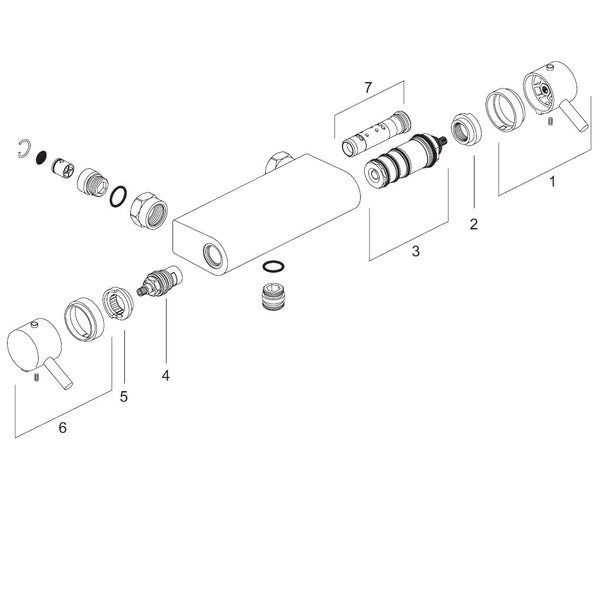 7
1
2
3
4
5
6