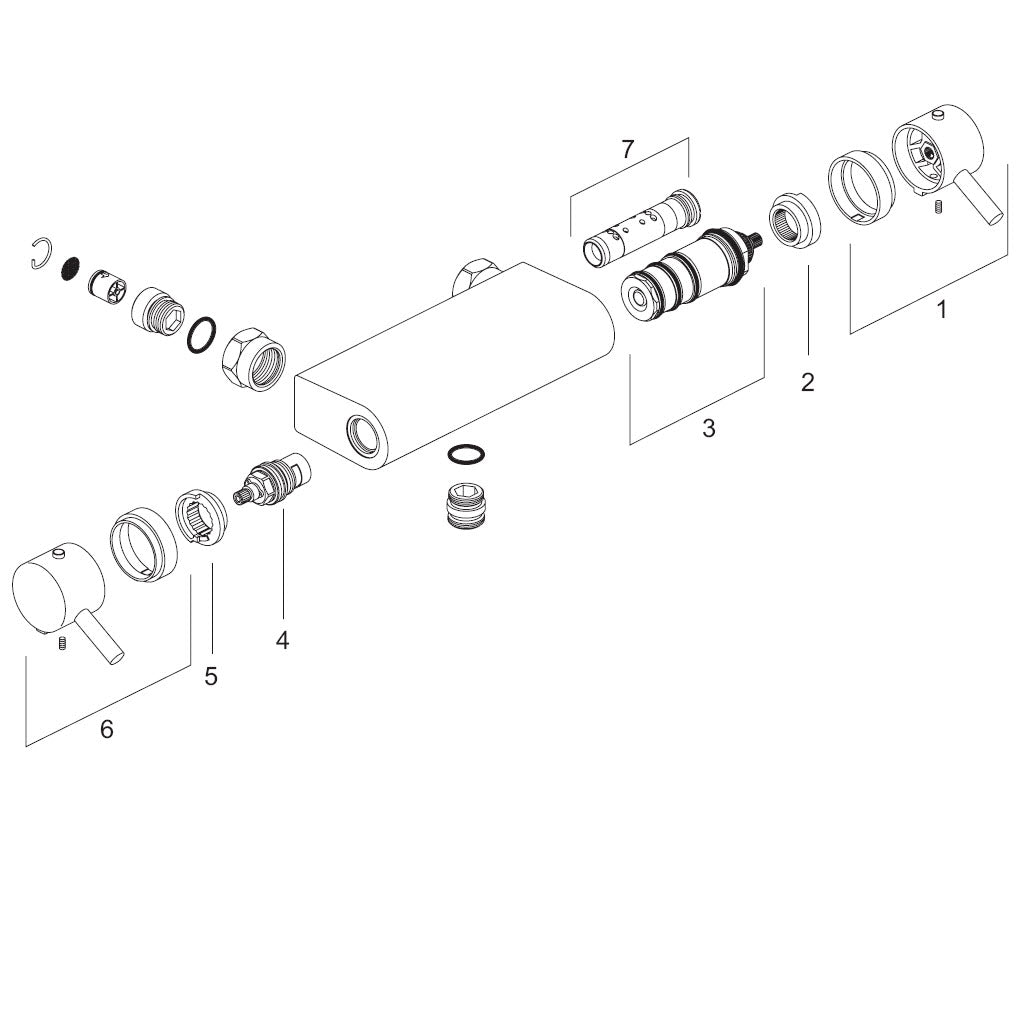 7
1
2
3
4
5
6