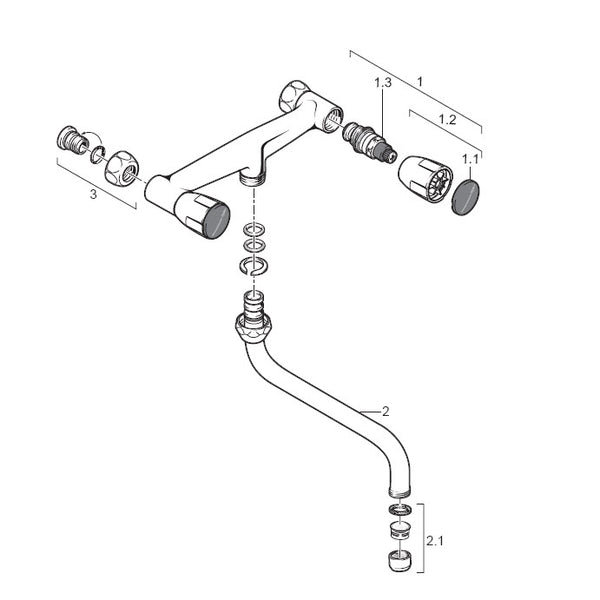 1
1.3
1.2
1.1
3
2
2.1