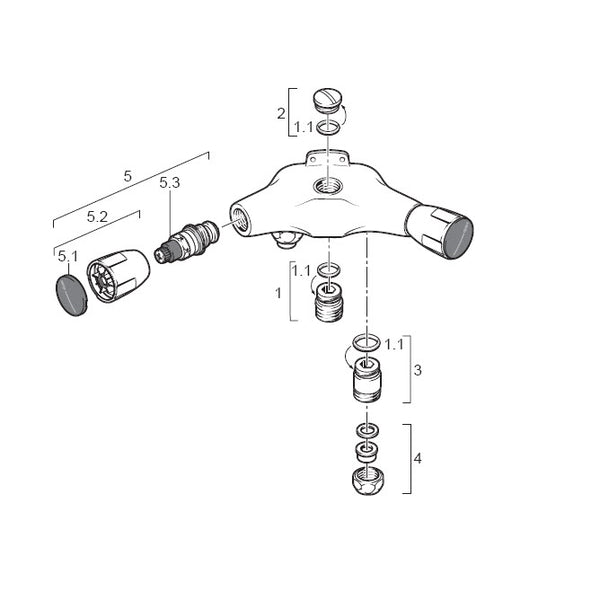 2
1.1
5
5.3
5.2
5.1
1.1
1
1.1
3
4