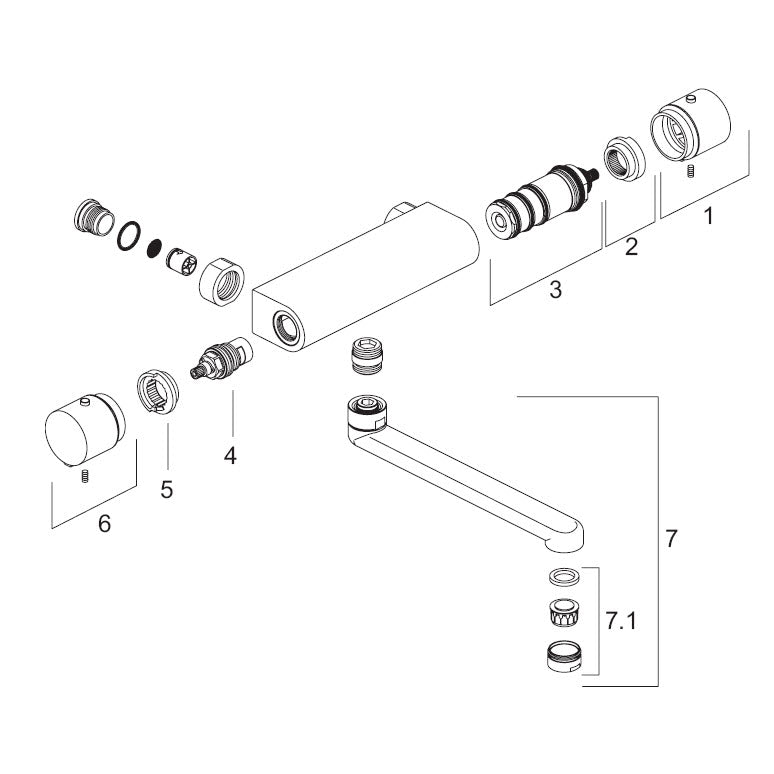 1
2
3
4
5
6
7
7.1