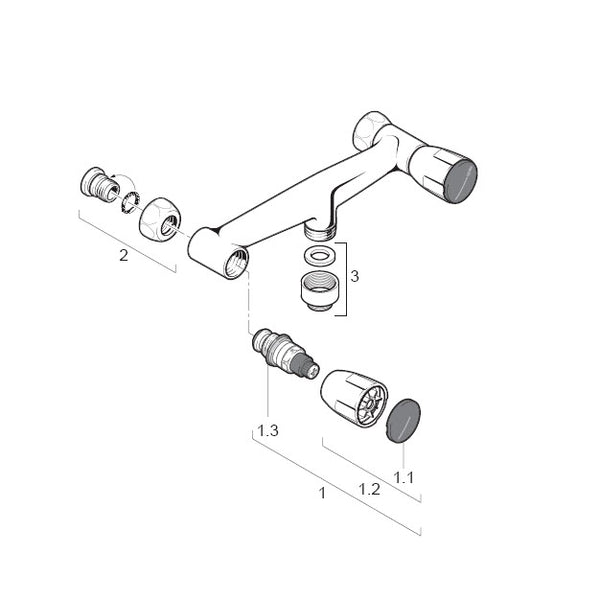 2

3

1.3

1.1

1.2

1