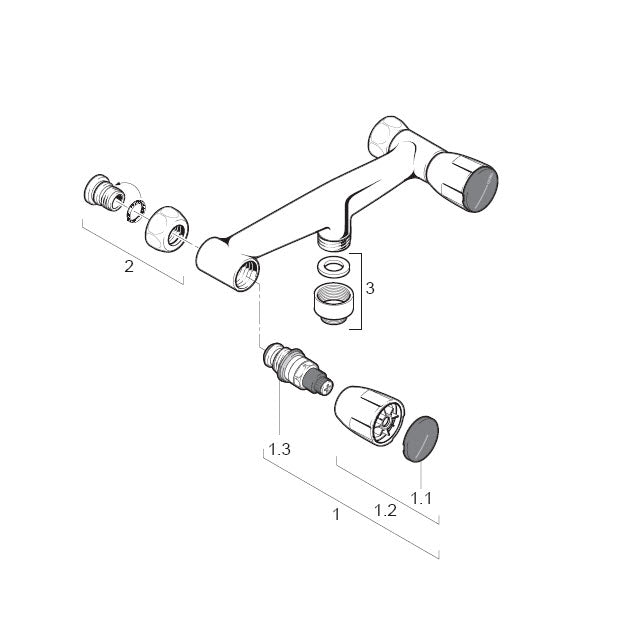 2

3

1.3

1.1

1.2

1