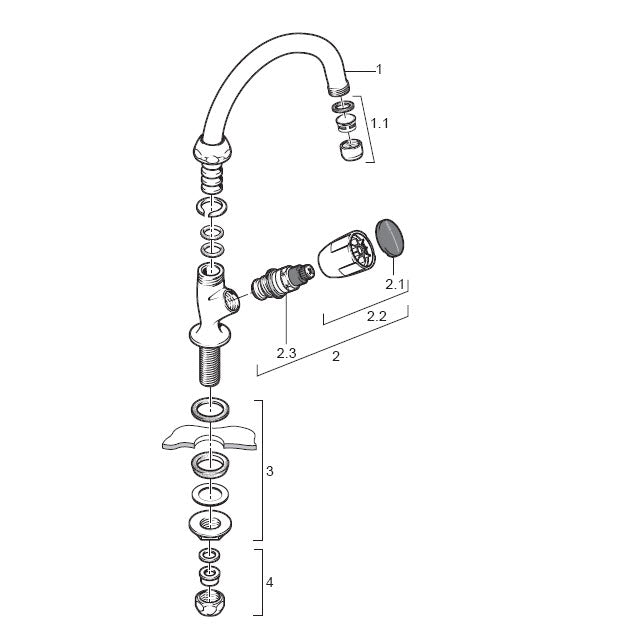 1
1.1
2.1
2.2
2.3
2
3
4