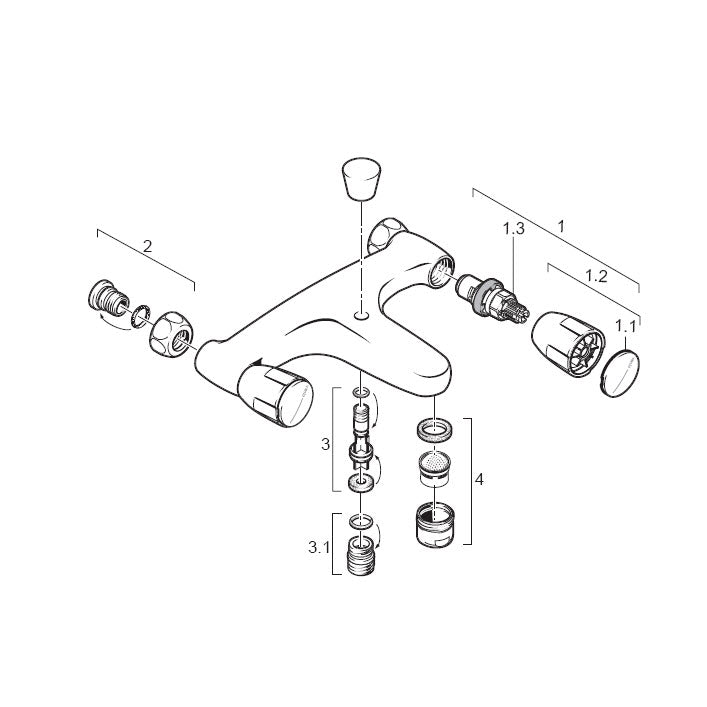 2

1.3

1

1.2

1.1

3

4

3.1