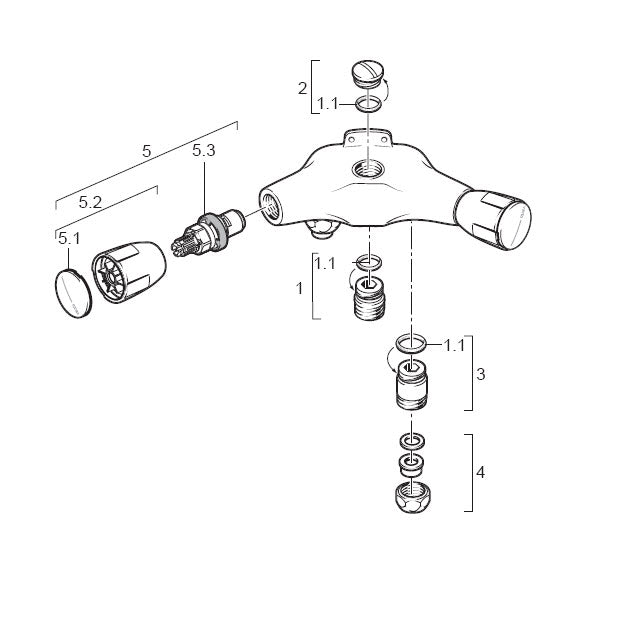 2
1.1
5
5.3
5.2
5.1
1.1
1
1.1
3
4