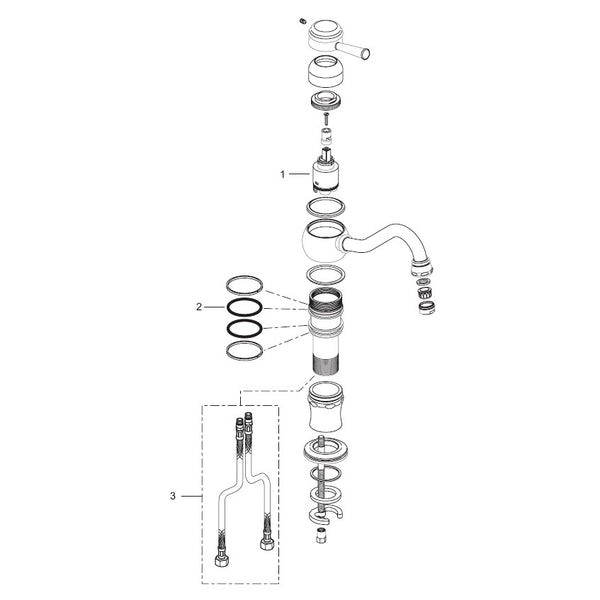 1
2
3