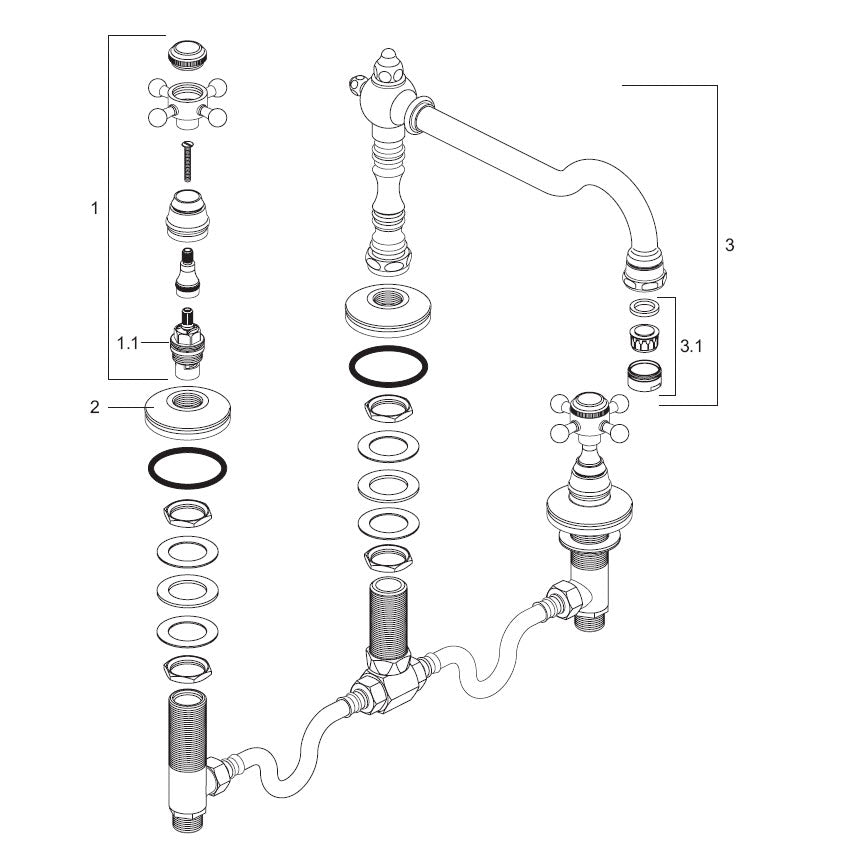 1
1.1
2
3
3.1