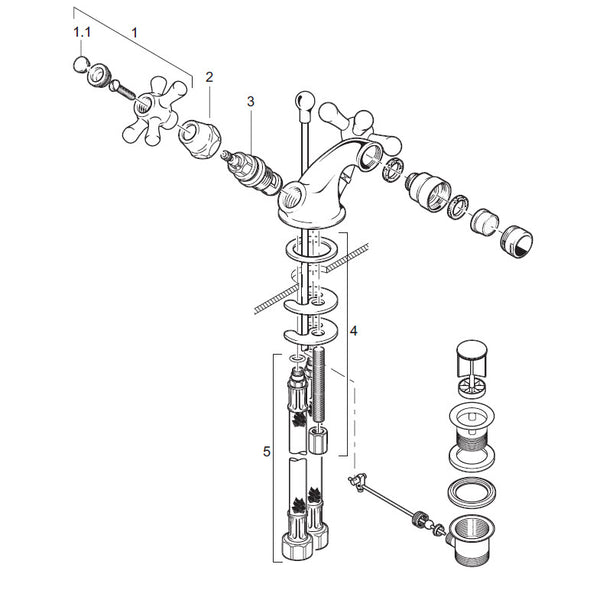 1.1
1
2
3
4
5