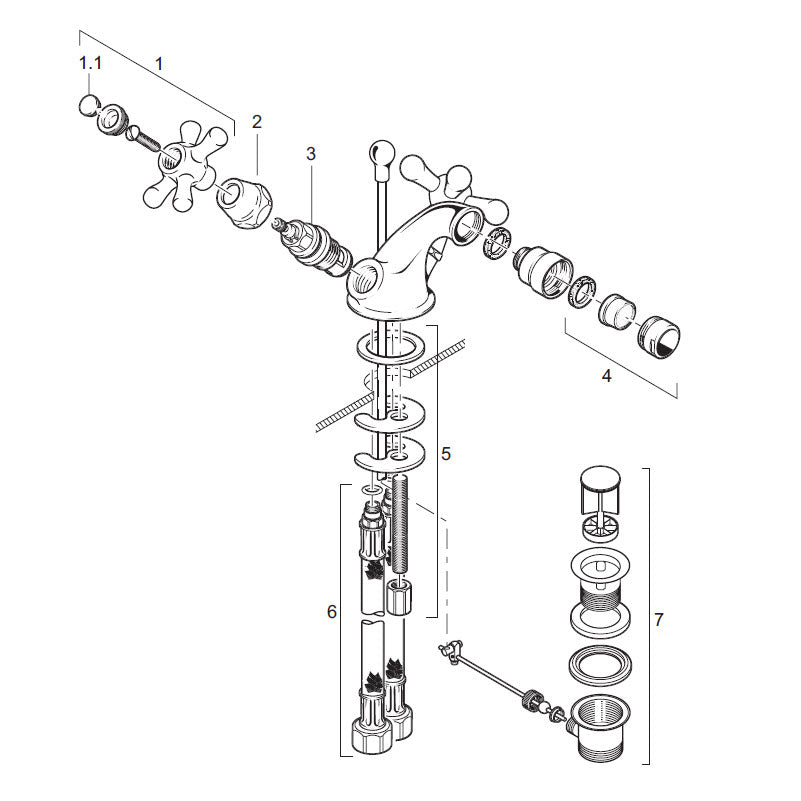 1.1
1
2
3
4
5
6
7