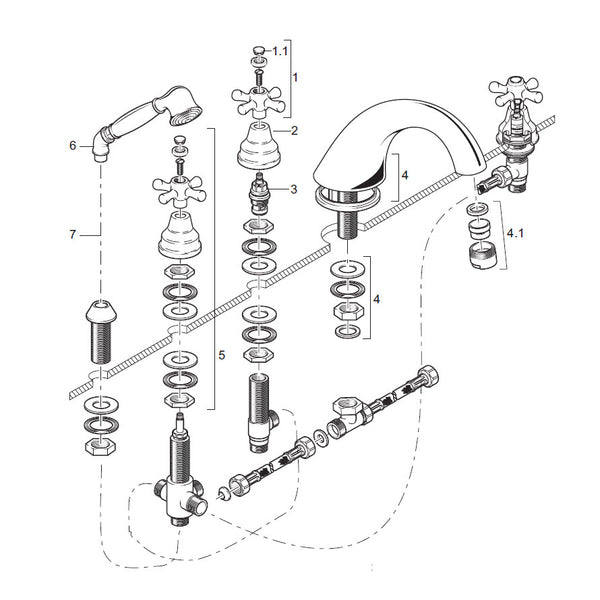 1.1
1
2
6
3
4
7
4.1
4
5