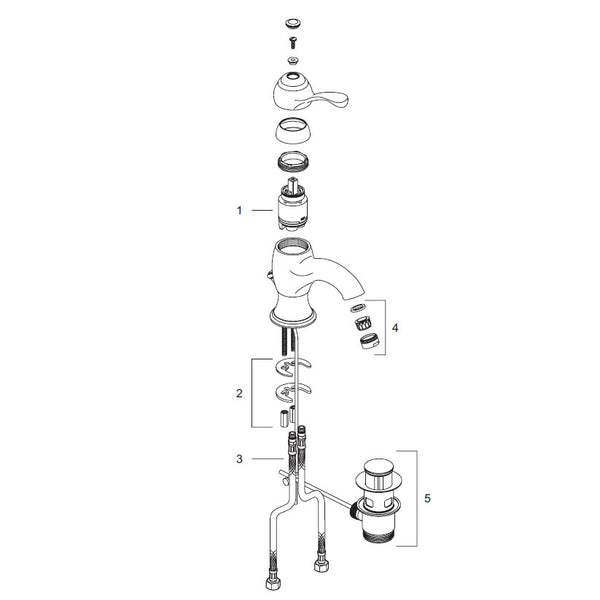 1
4
2
3
5