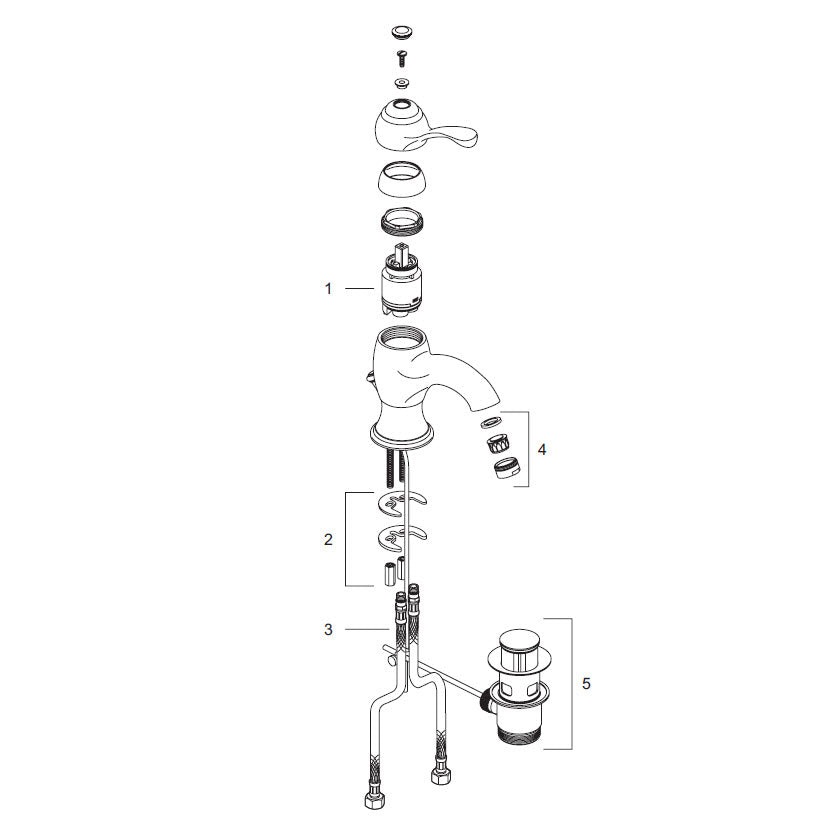 1
4
2
3
5