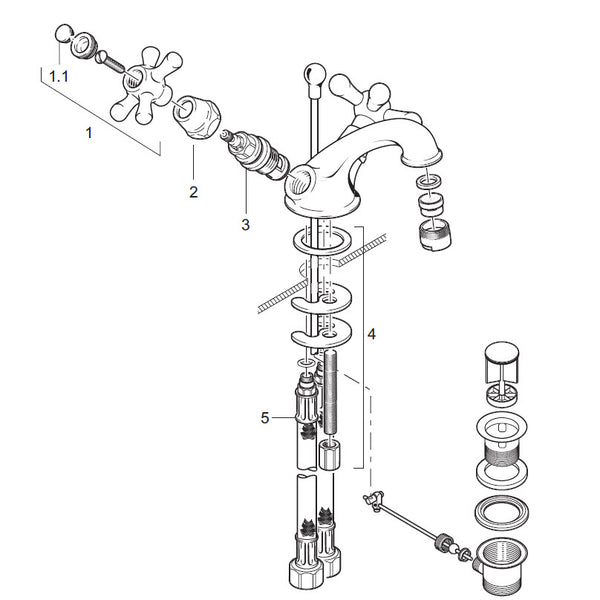 1.1

1

2

3

4

5